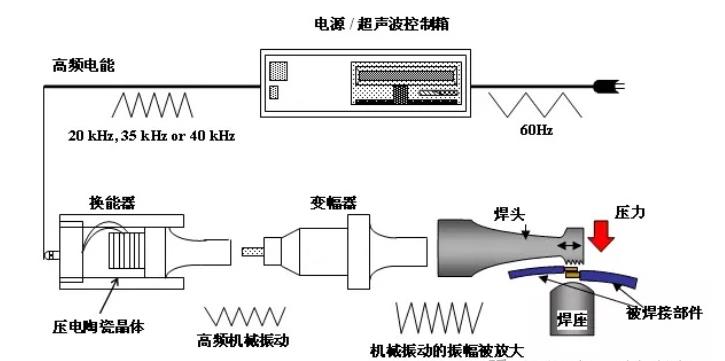 电源 / 超声波控制箱

高频电能

20 kHz, 35 kHz or 40 kHz

60Hz

换能器

变幅器

焊头

压力

压电陶瓷晶体

高频机械振动

机械振动的振幅被放大

焊座

被焊接部件